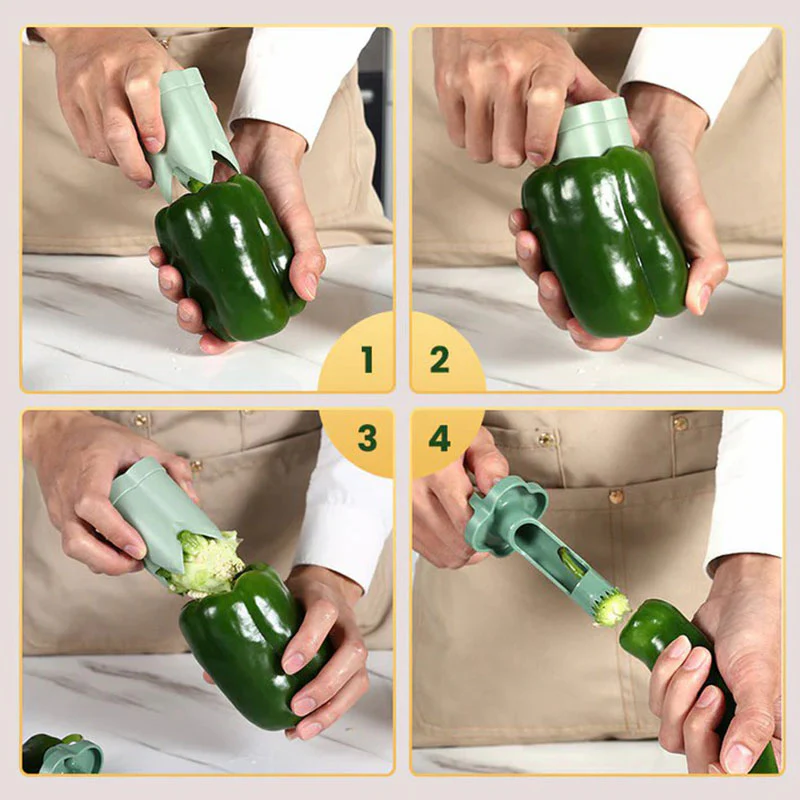 1
2
3
4