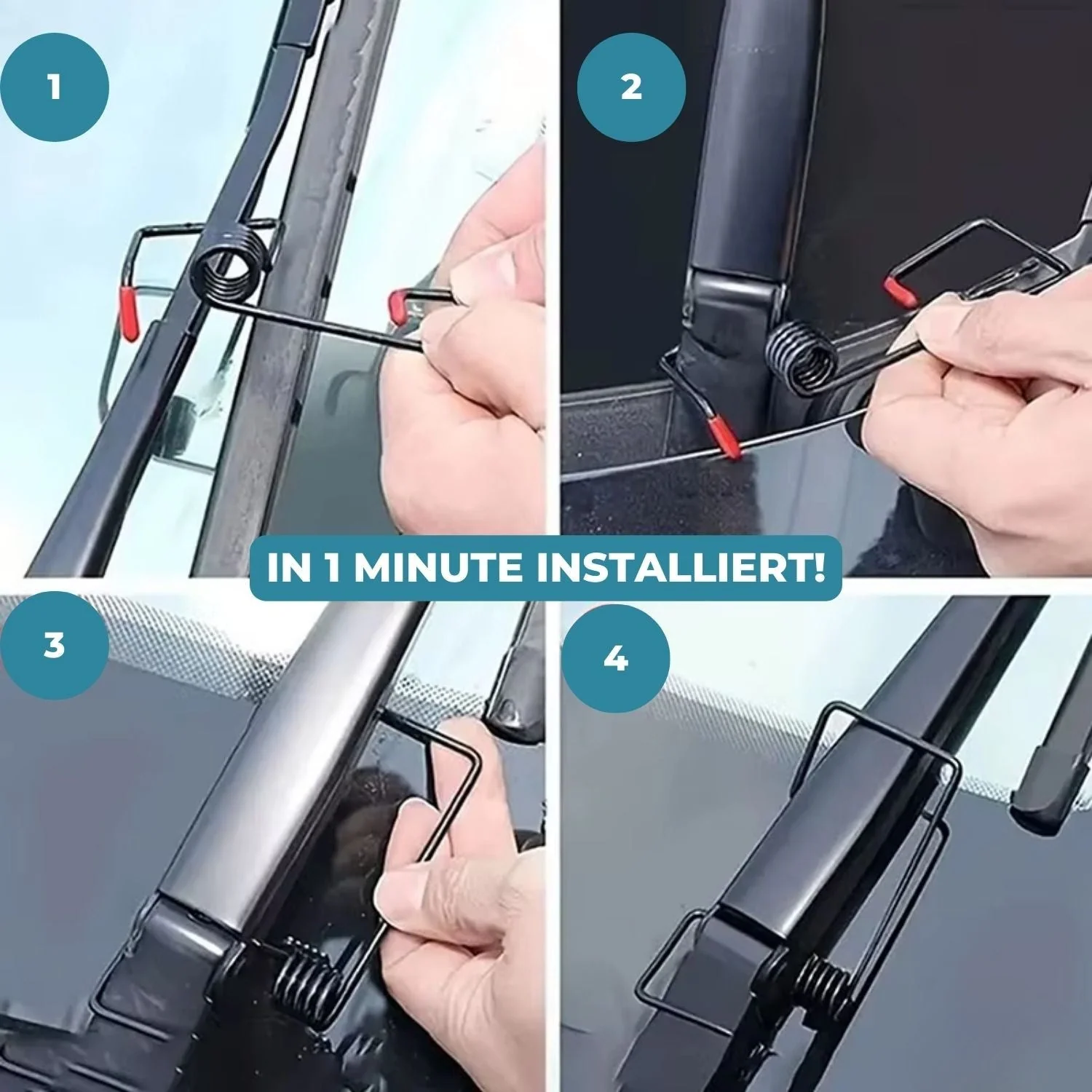 1

2

IN 1 MINUTE INSTALLIERT!

3

4